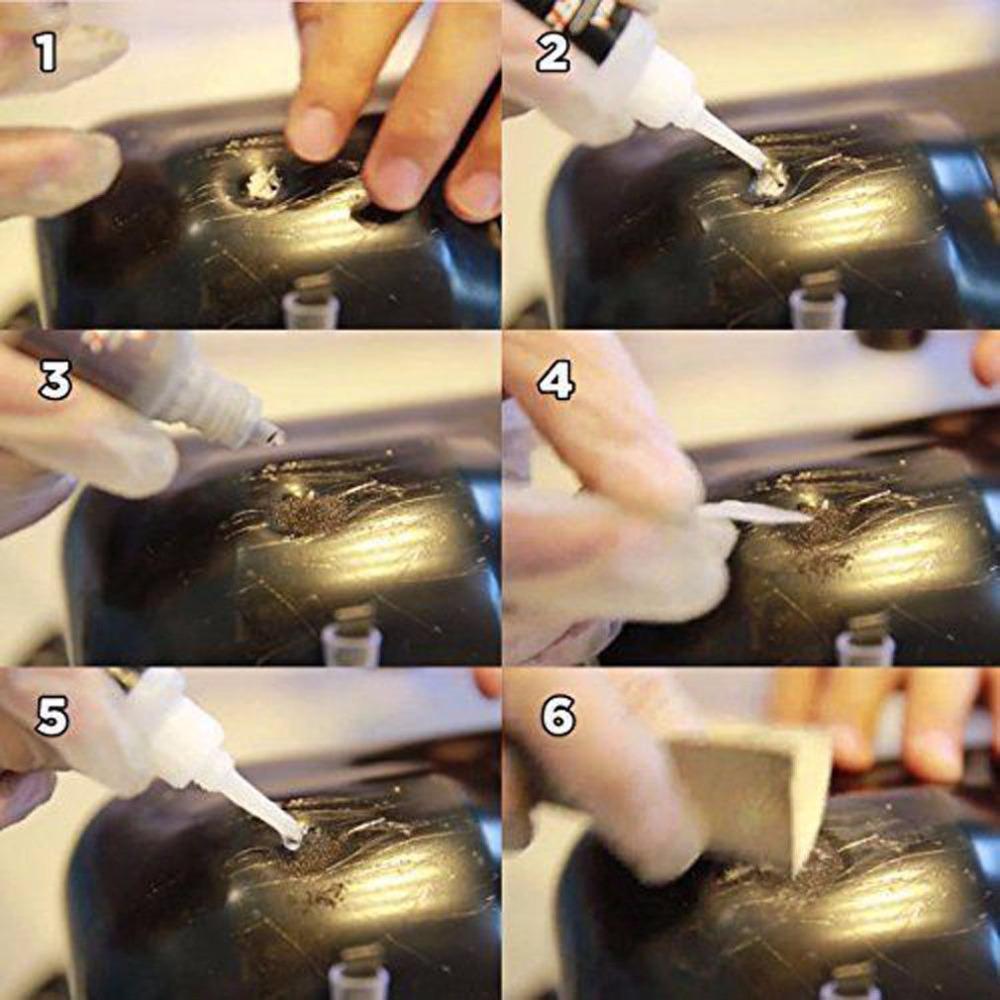 1

2

3

4

5

6