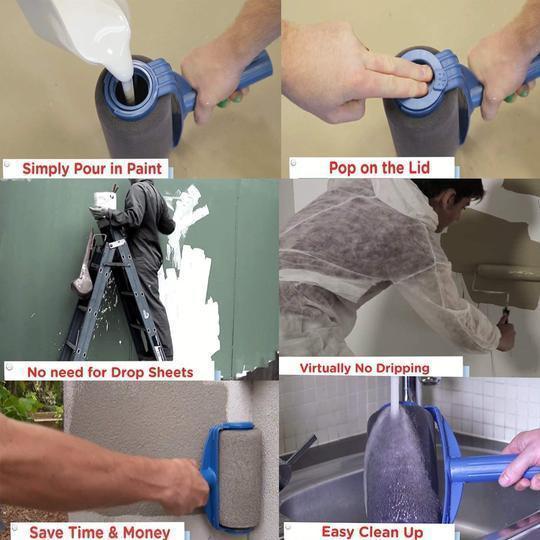 Simply Pour in Paint

Pop on the Lid

No need for Drop Sheets

Virtually No Dripping

Save Time & Money

Easy Clean Up