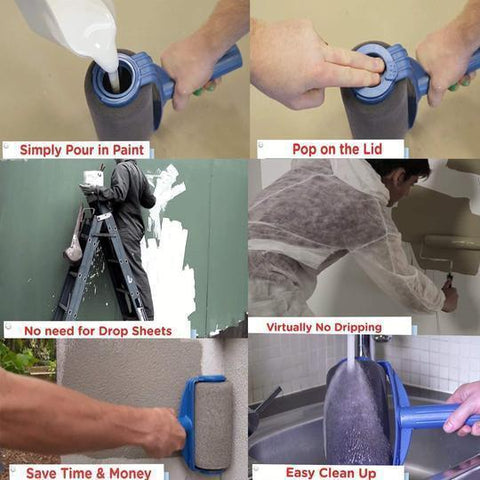 Simply Pour in Paint

Pop on the Lid

No need for Drop Sheets

Virtually No Dripping

Save Time & Money

Easy Clean Up